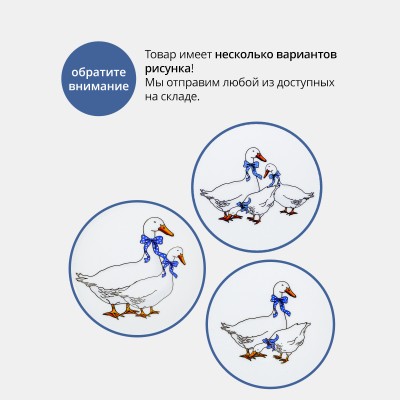 обратите внимание

Товар имеет несколько вариантов рисунка!
Мы отправим любой из доступных на складе.